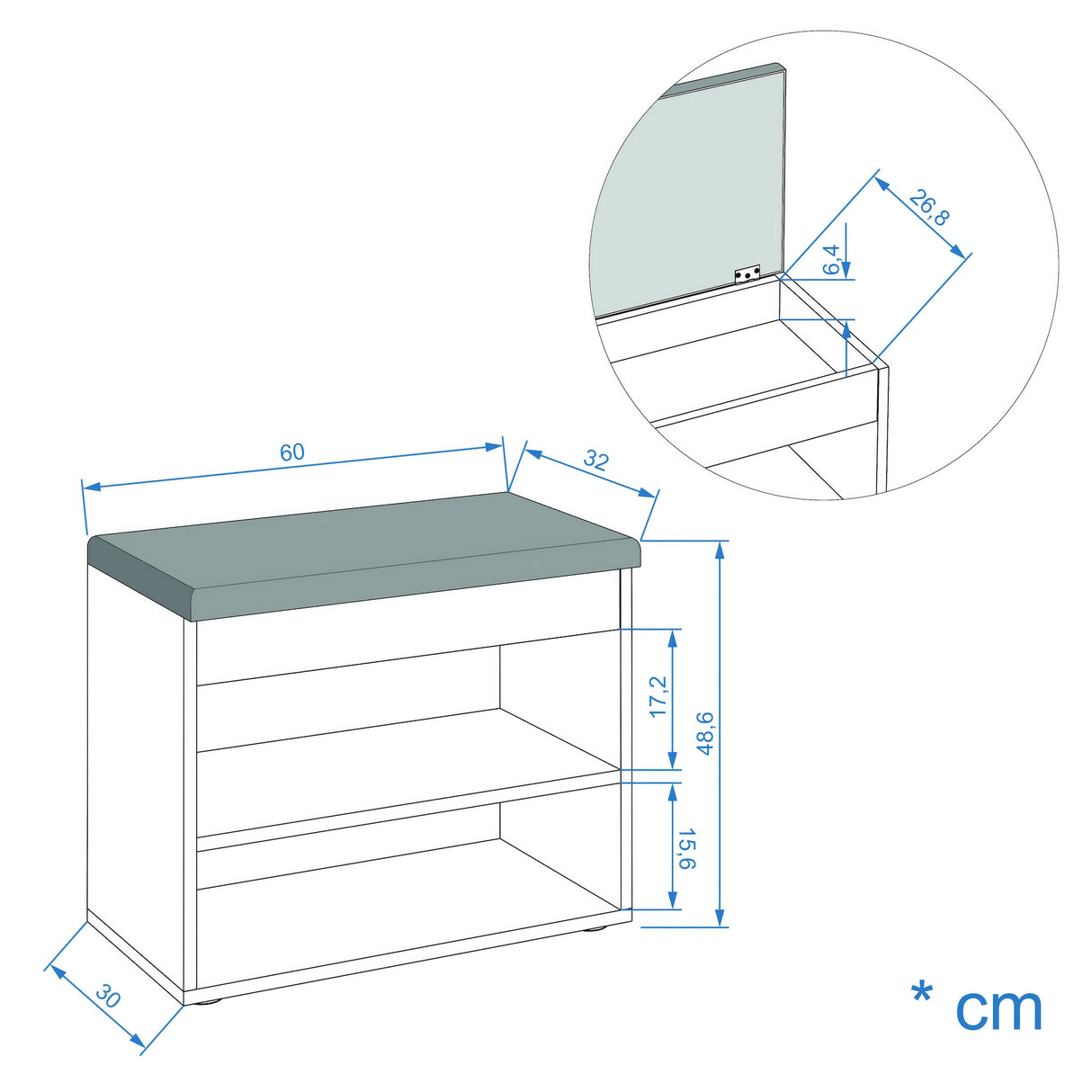 26,8

6,4

60

32

17,2

48,6

15,6

30

* cm