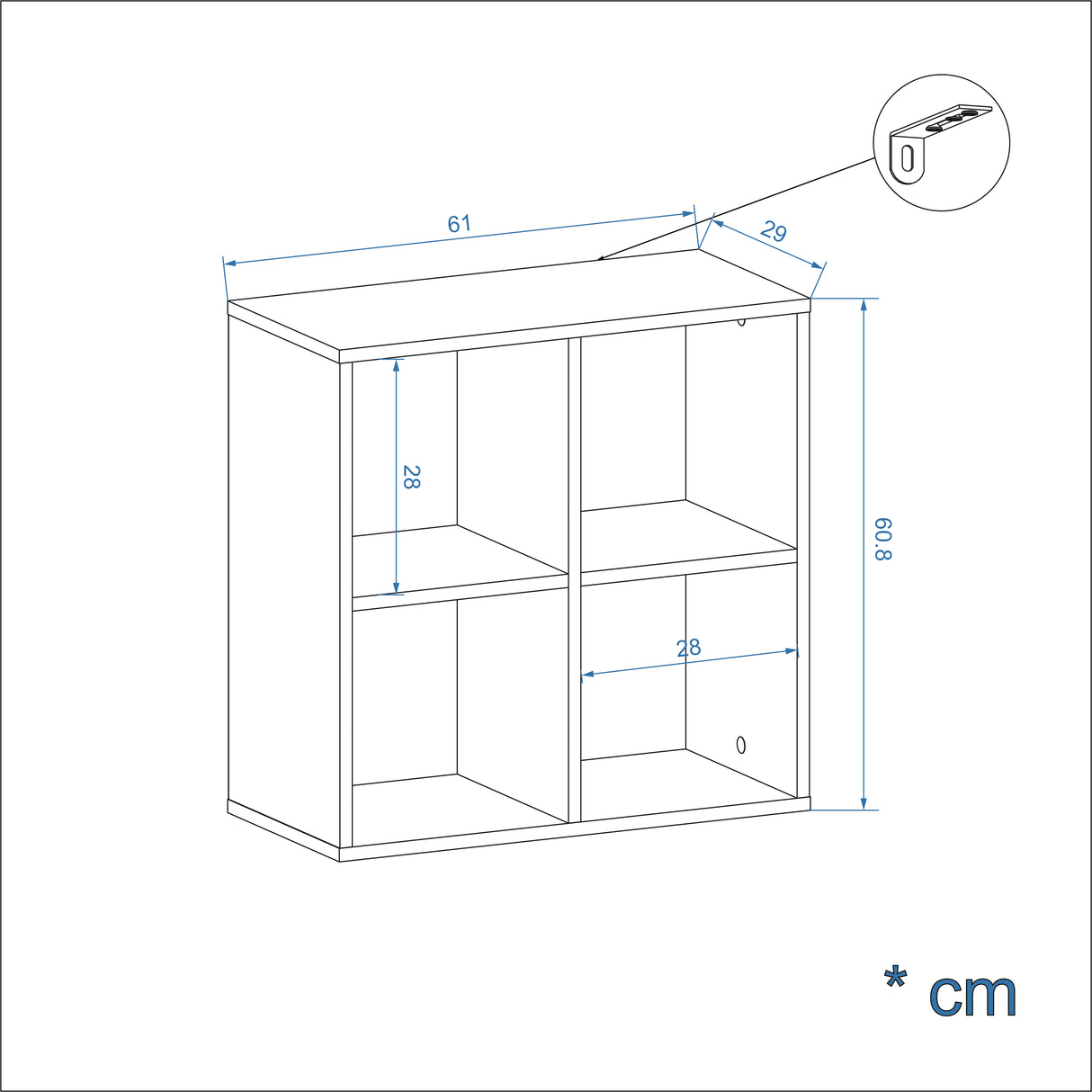 61

29

28

60.8

28

* cm