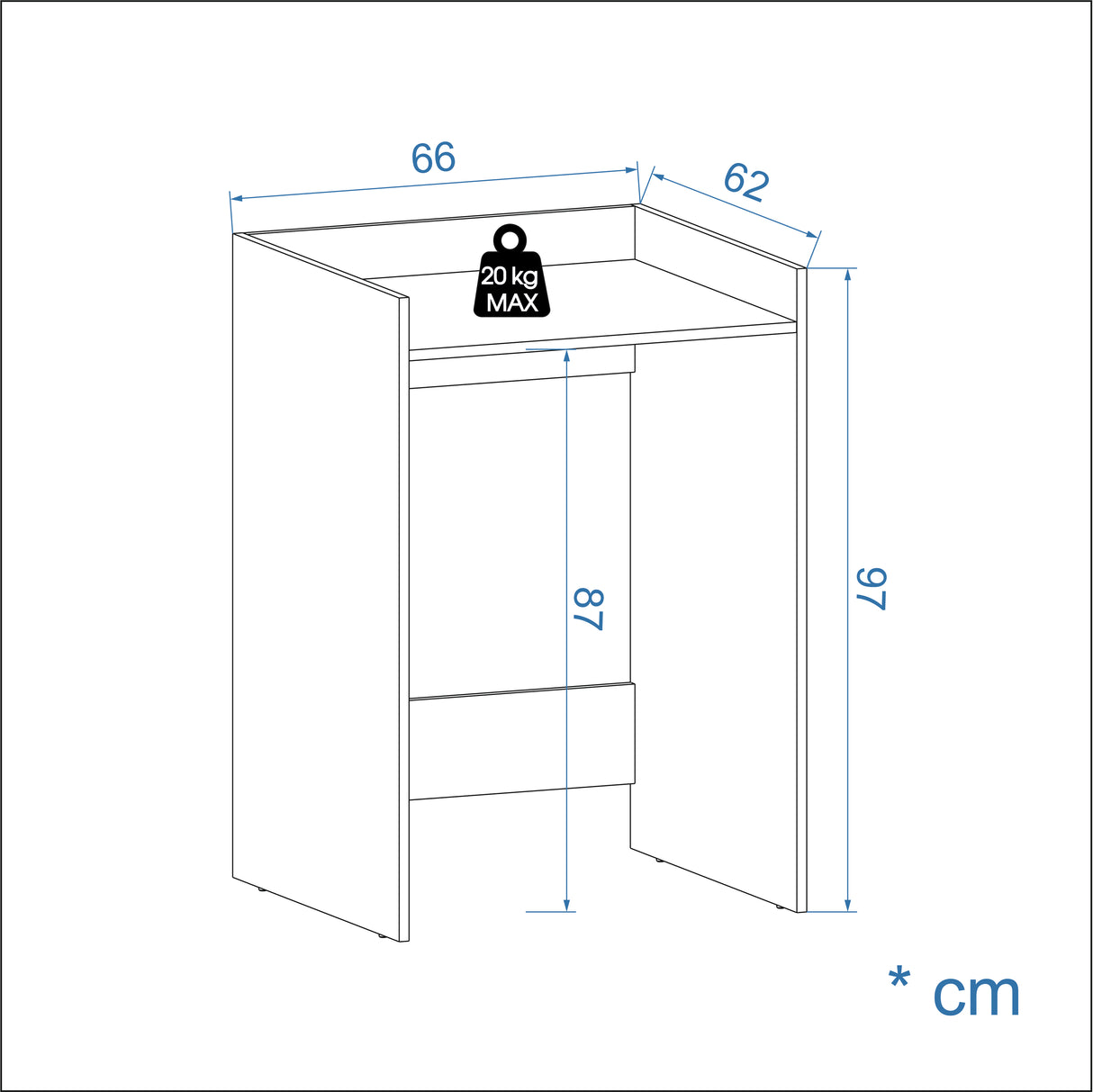 66

62

20 kg
MAX

87

97

* cm